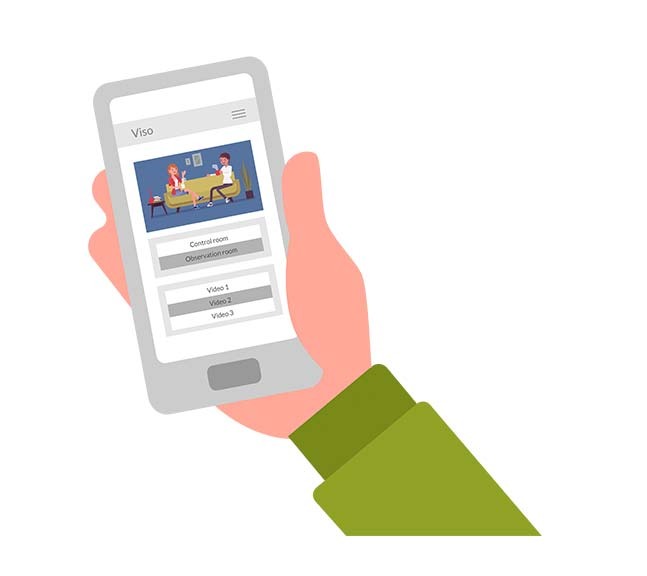 Viso

Control room
Observation room

Video 1
Video 2
Video 3